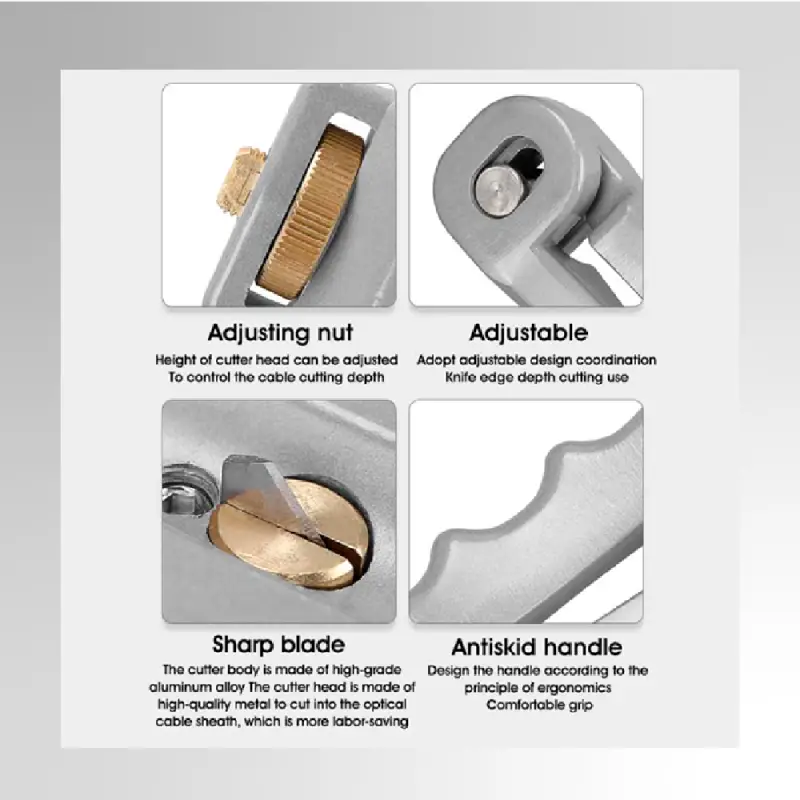 Adjusting nut

Height of cutter head can be adjusted
To control the cable cutting depth

Adjustable

Adopt adjustable design coordination
Knife edge depth cutting use

Sharp blade

The cutter body is made of high-grade aluminum alloy The cutter head is made of high-quality metal to cut into the optical cable sheath, which is more labor-saving

Antiskid handle

Design the handle according to the principle of ergonomics
Comfortable grip